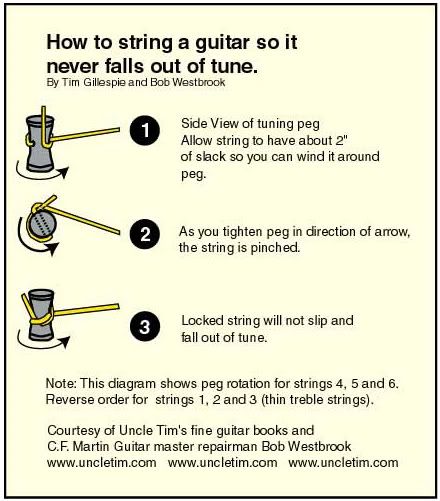 How to string a guitar so it never falls out of tune.
By Tim Gillespie and Bob Westbrook

1

Side View of tuning peg
Allow string to have about 2" of slack so you can wind it around peg.

2

As you tighten peg in direction of arrow, the string is pinched.

3

Locked string will not slip and fall out of tune.

Note: This diagram shows peg rotation for strings 4, 5 and 6. Reverse order for strings 1, 2 and 3 (thin treble strings).

Courtesy of Uncle Tim's fine guitar books and
C.F. Martin Guitar master repairman Bob Westbrook
www.uncletim.com www.uncletim.com www.uncletim.com